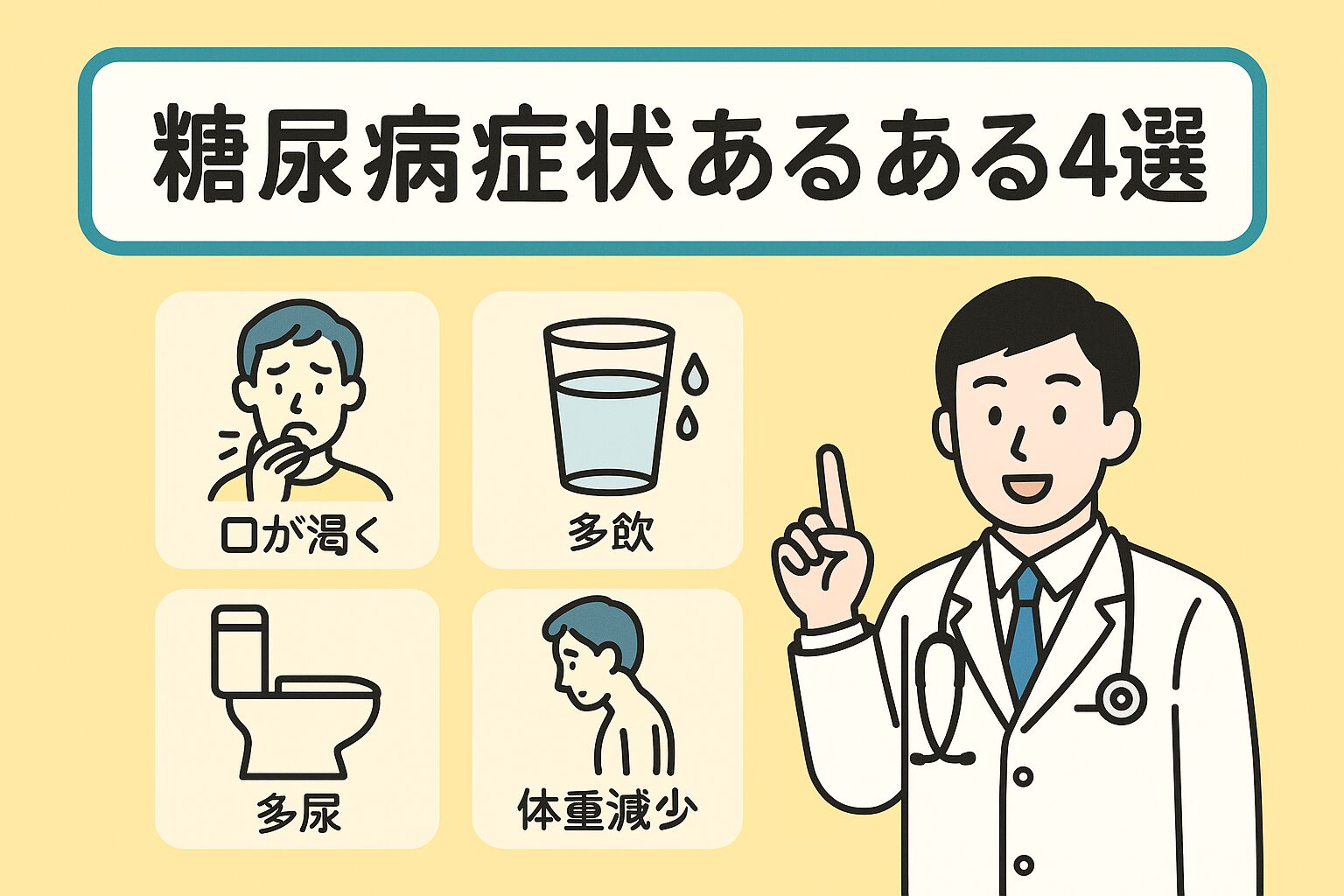 糖尿病症状あるある4選

口が渇く

多飲

多尿

体重減少